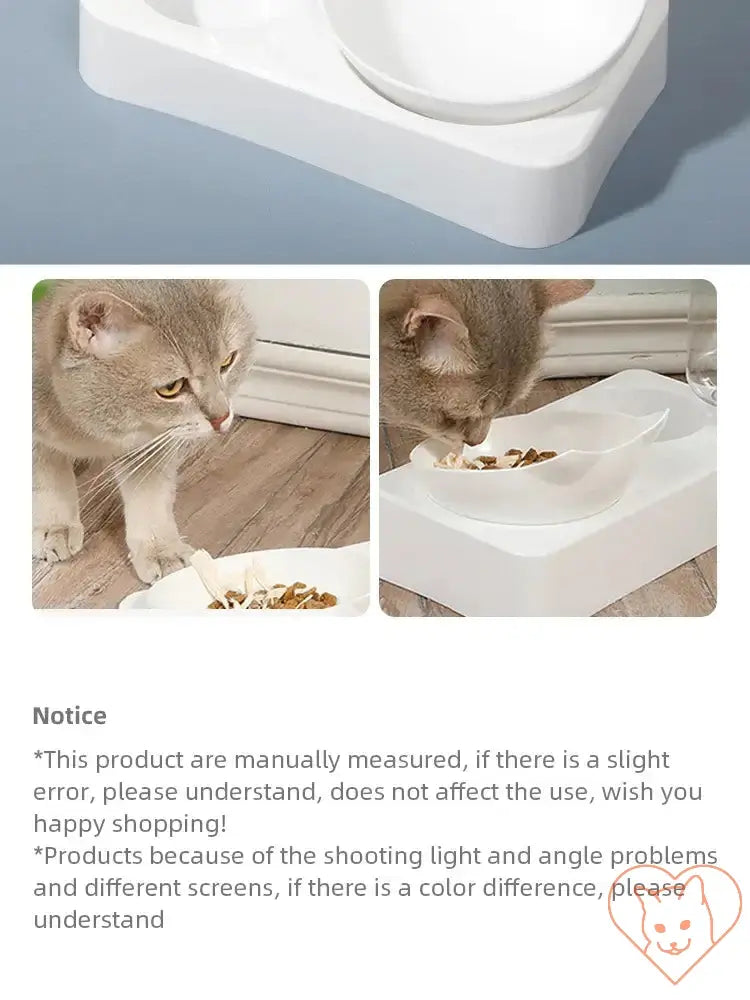 Notice

*This product are manually measured, if there is a slight error, please understand, does not affect the use, wish you happy shopping!
*Products because of the shooting light and angle problems and different screens, if there is a color difference, please understand