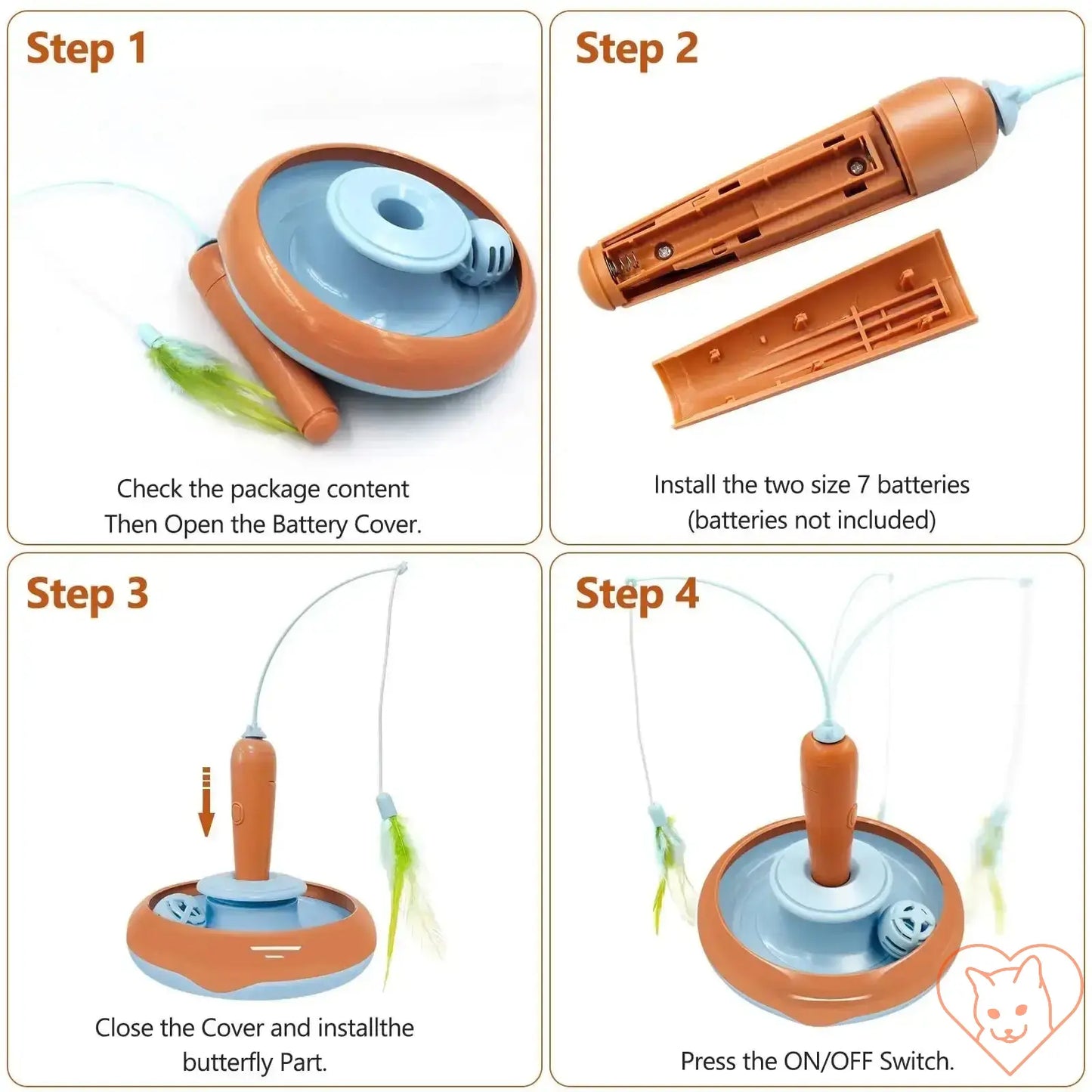 Step 1

Check the package content
Then Open the Battery Cover.

Step 2

Install the two size 7 batteries
(batteries not included)

Step 3

Close the Cover and installthe
butterfly Part.

Step 4

Press the ON/OFF Switch.