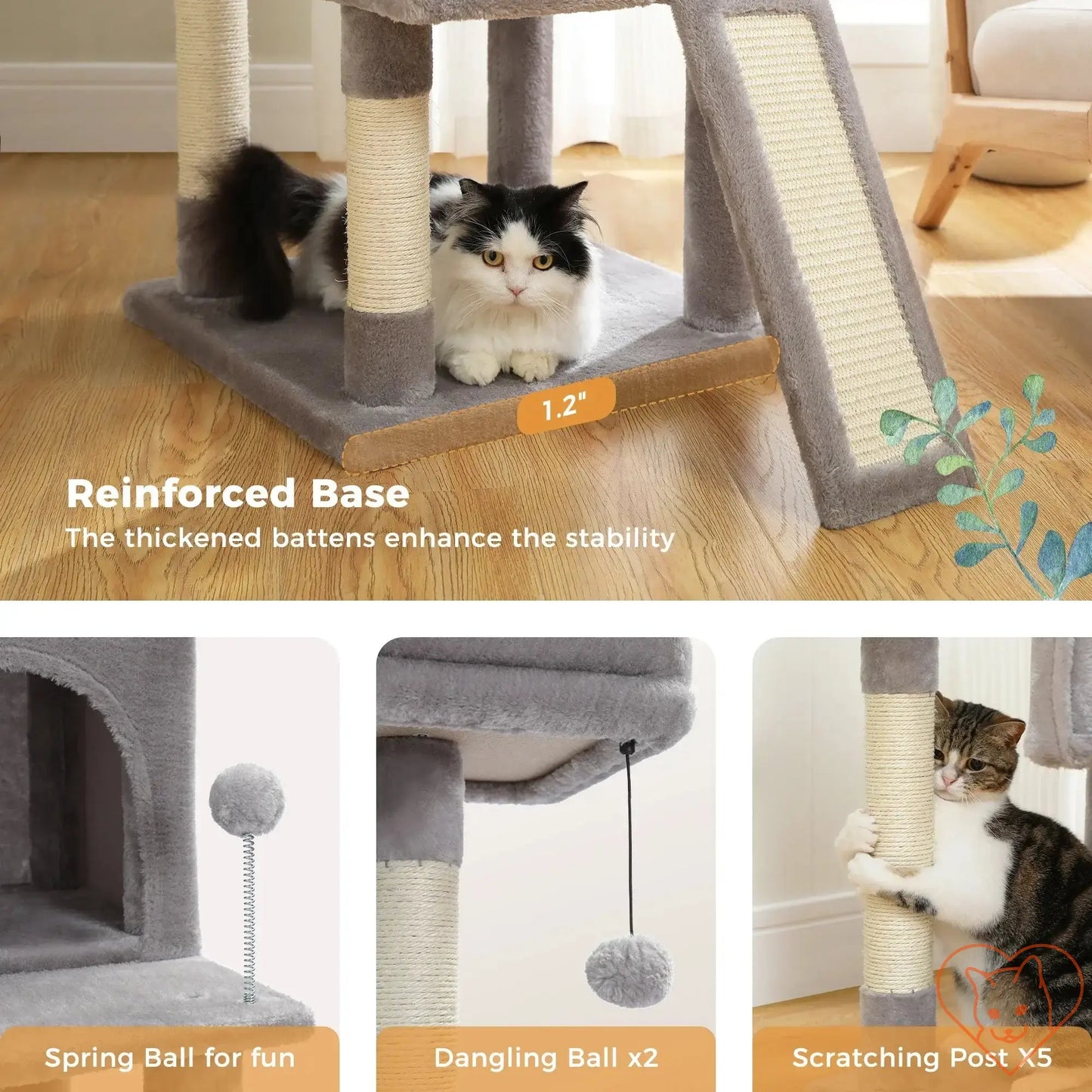 1.2"

Reinforced Base

The thickened battens enhance the stability

Spring Ball for fun

Dangling Ball x2

Scratching Post X5