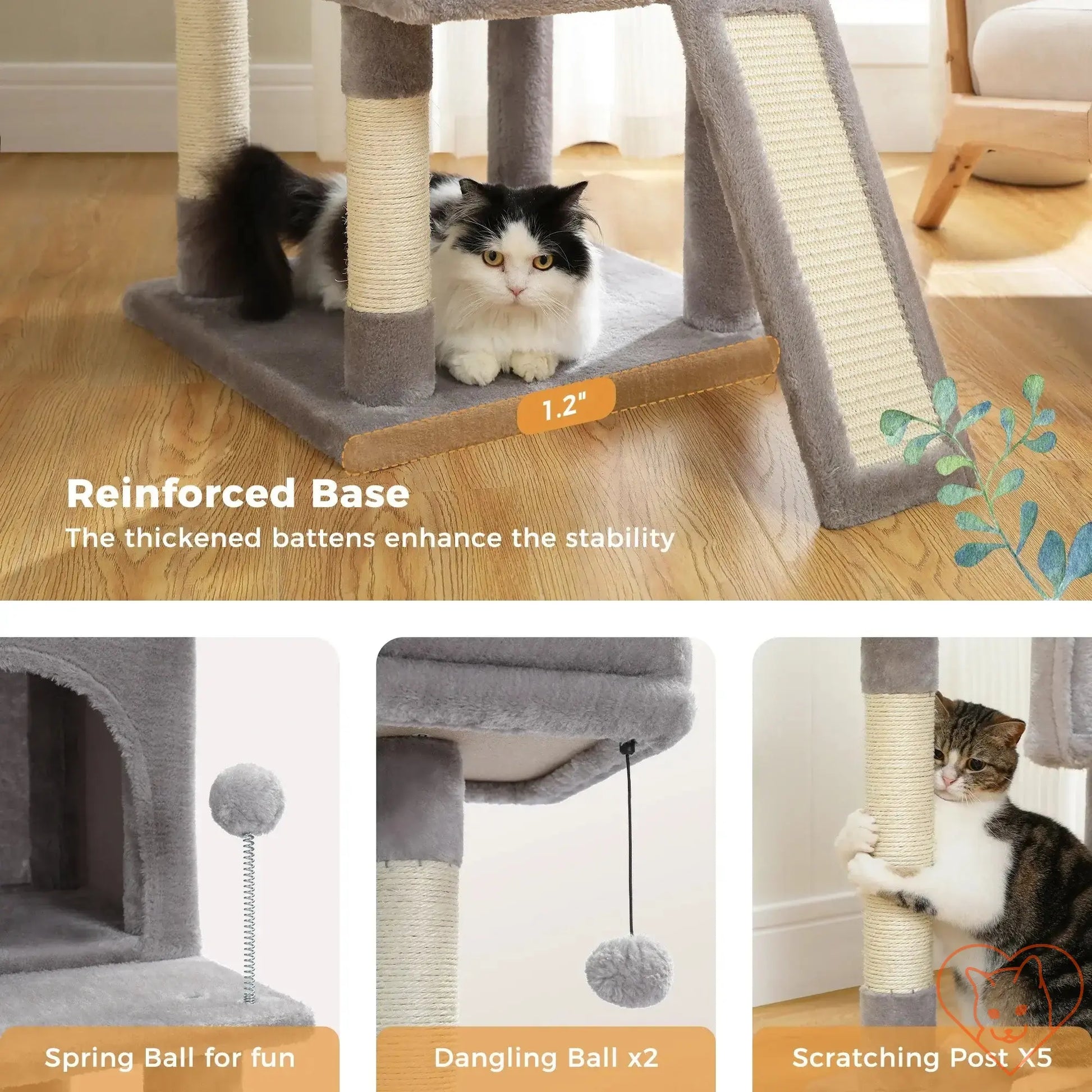 1.2"

Reinforced Base
The thickened battens enhance the stability

Spring Ball for fun

Dangling Ball x2

Scratching Post X5