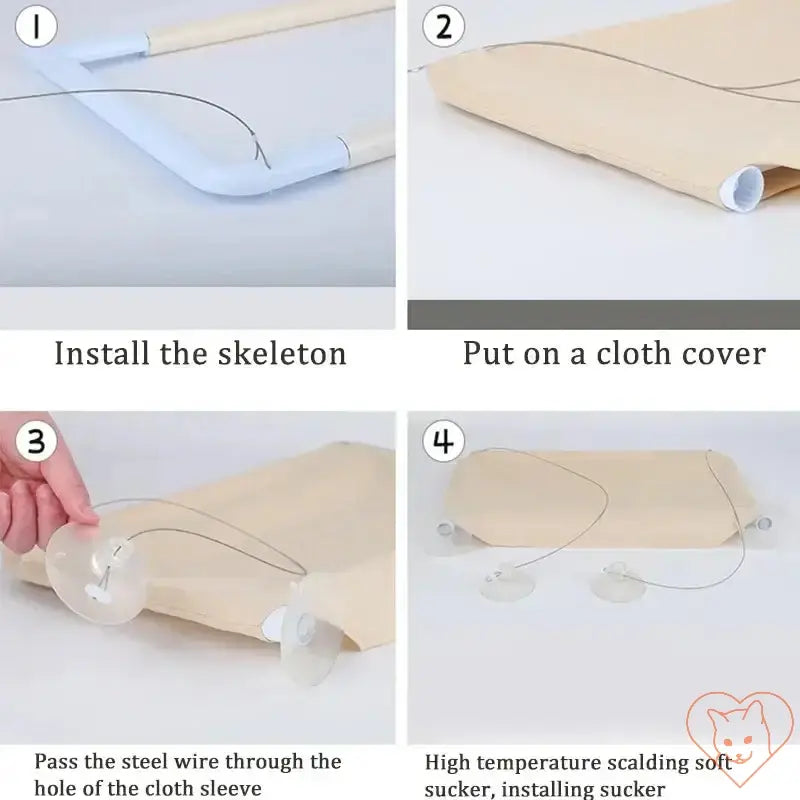 1

Install the skeleton

2

Put on a cloth cover

3

Pass the steel wire through the hole of the cloth sleeve

4

High temperature scalding soft sucker, installing sucker