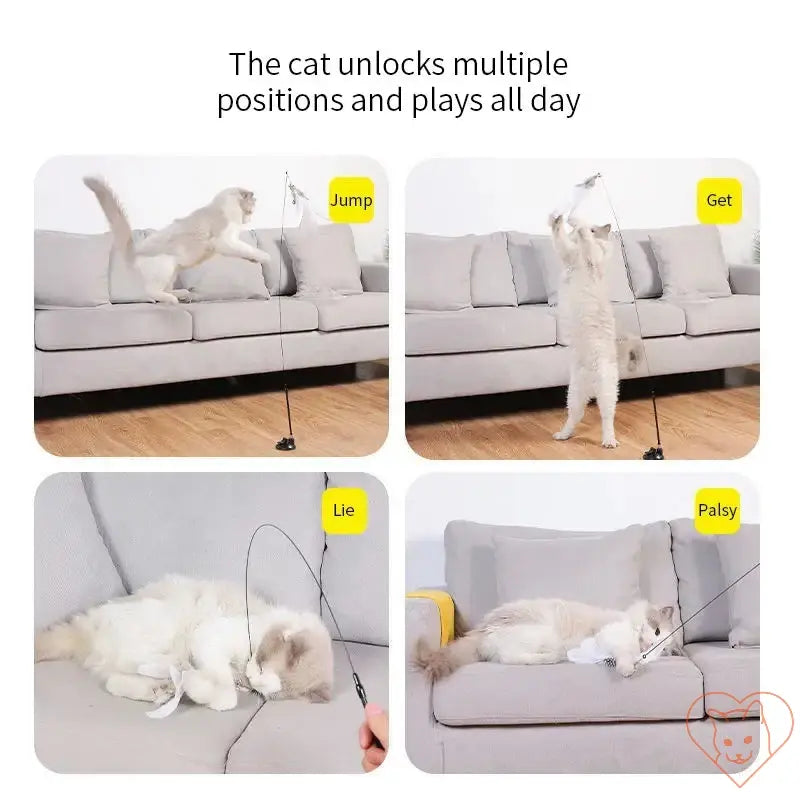 The cat unlocks multiple positions and plays all day

Jump

Get

Lie

Palsy