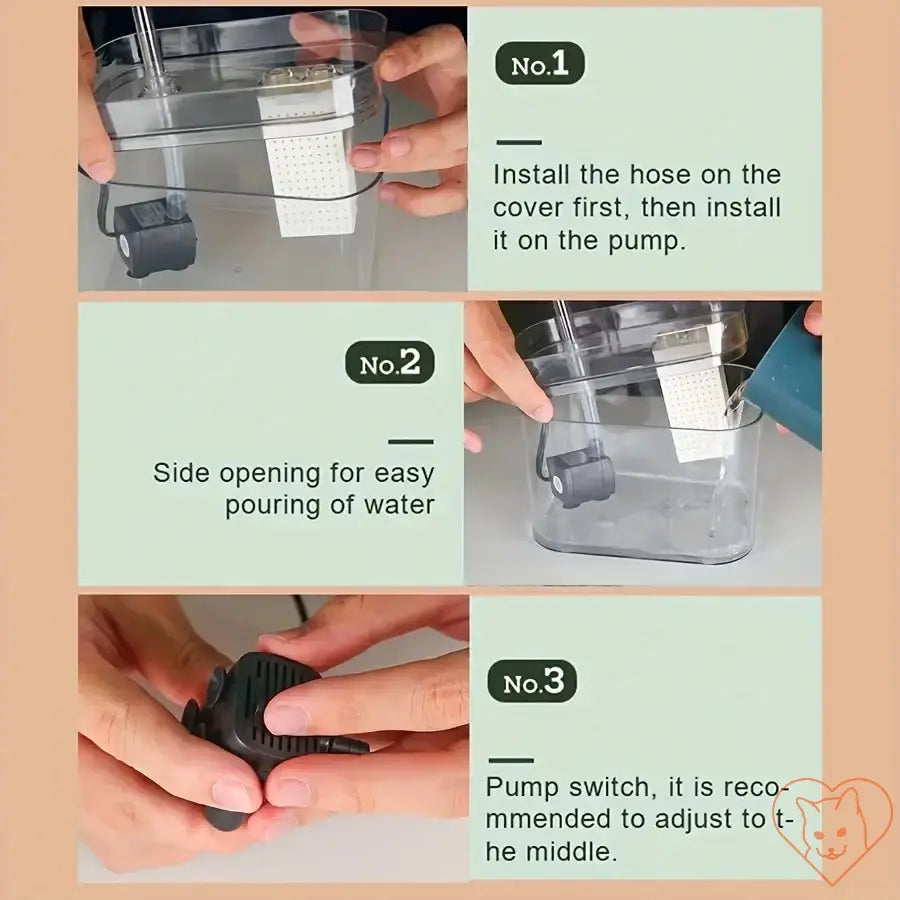 No.1

Install the hose on the cover first, then install it on the pump.

No.2

Side opening for easy pouring of water

No.3

Pump switch, it is recommended to adjust to the middle.